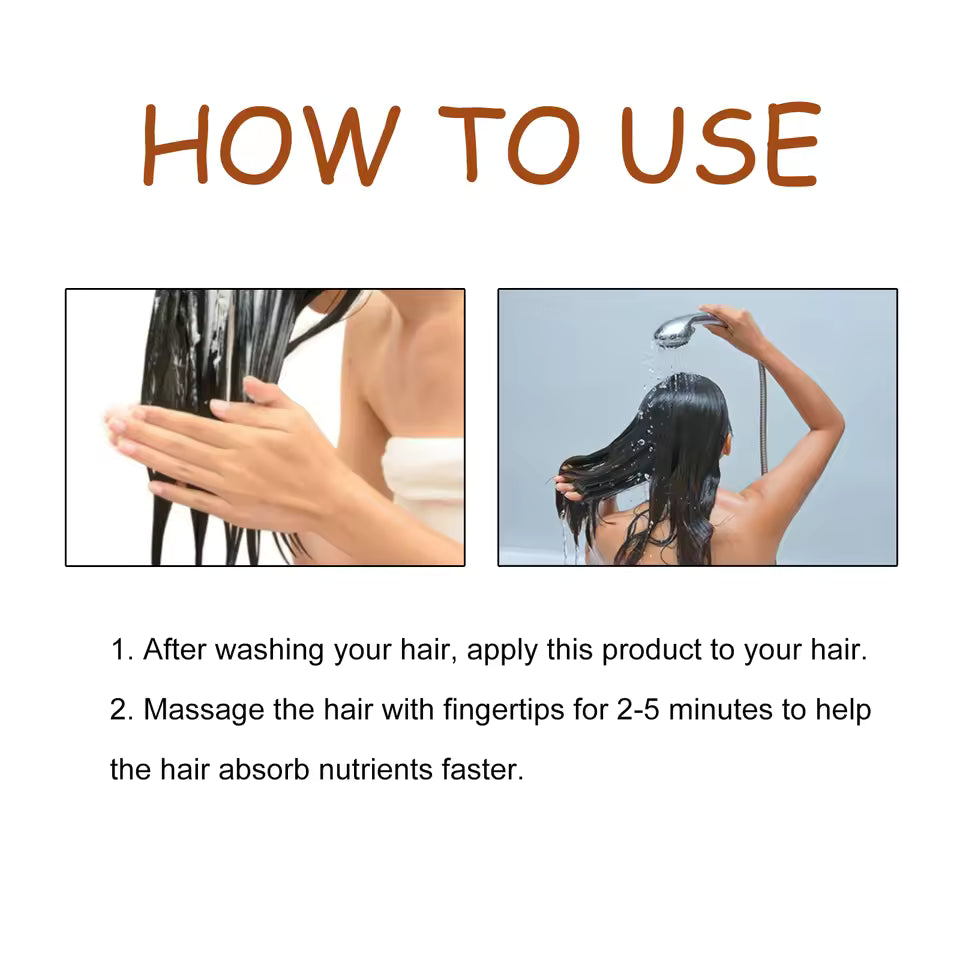 HOW TO USE

1. After washing your hair, apply this product to your hair.

2. Massage the hair with fingertips for 2-5 minutes to help the hair absorb nutrients faster.